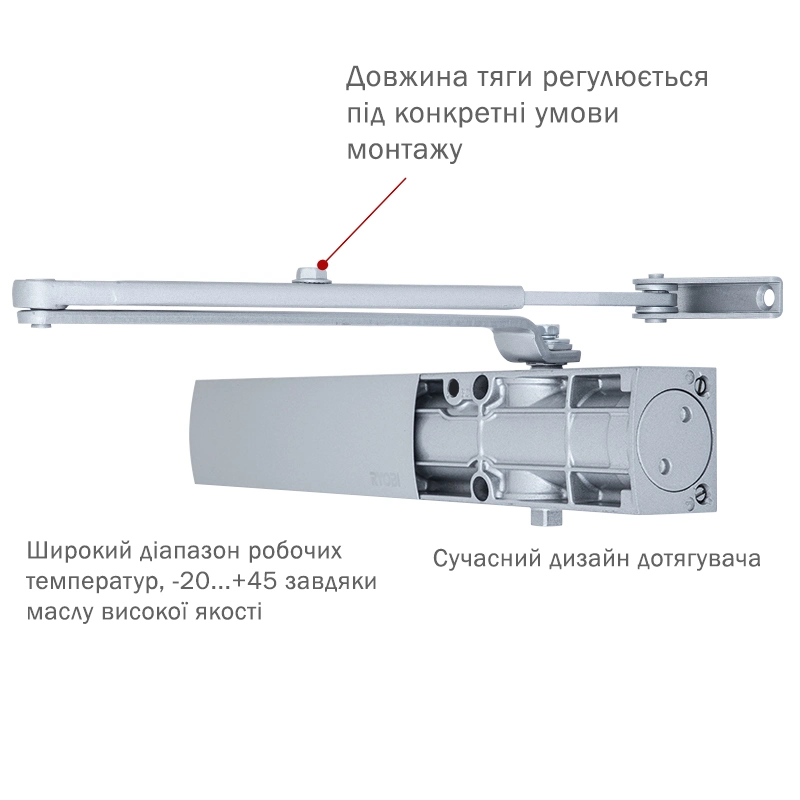 Довжина тяги регулюється під конкретні умови монтажу

RYOBI

Широкий діапазон робочих температур, -20...+45 завдяки маслу високої якості

Сучасний дизайн дотягувача