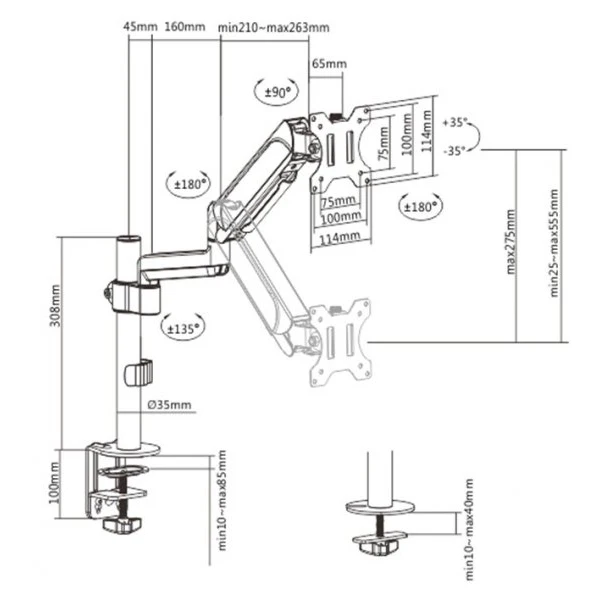 45mm 160mm min210~max263mm

65mm

±90°

75mm

100mm

114mm

+35°

-35°

±180°

75mm

100mm

114mm

±180°

max275mm

min25~max555mm

308mm

±135°

Ø35mm

100mm

min10~max85mm

min10~max40mm